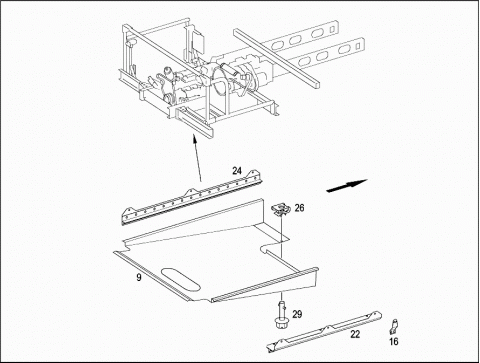 24
26
9
29
22
16