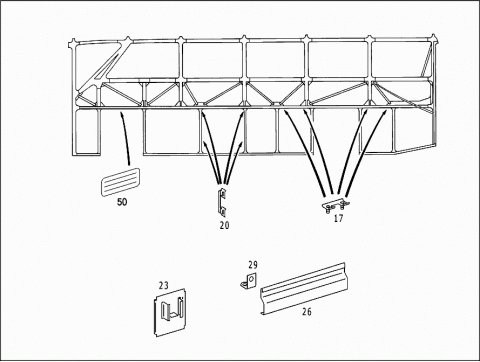 50
20
17
29
23
26