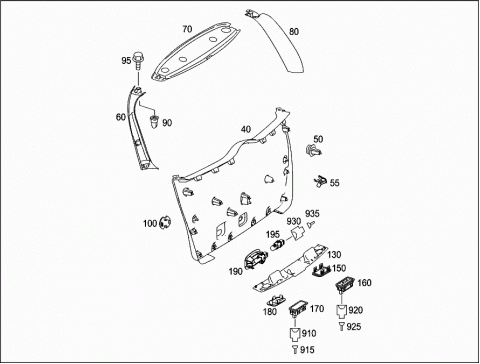 70
80
95
60
90
40
50
55
100
935
930
195
130
190
150
160
180
170
920
925
910
915