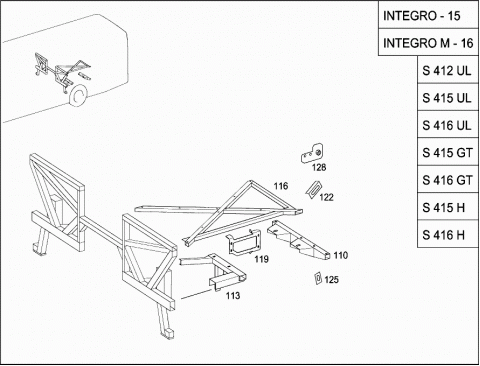 INTEGRO - 15
INTEGRO M - 16
S 412 UL
S 415 UL
S 416 UL
S 415 GT
S 416 GT
S 415 H
S 416 H

128
116
122
119
110
125
113