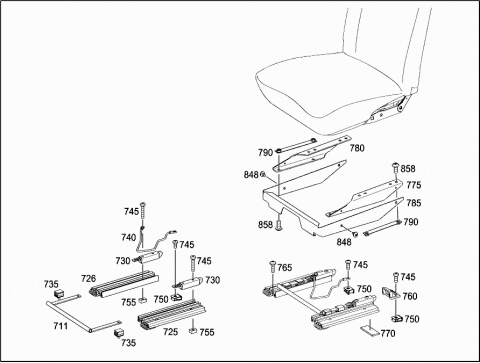 790
780
848
858
775
785
858
790
848
745
740
745
730
745
726
730
735
755
750
711
725
755
735
765
745
750
745
760
750
770