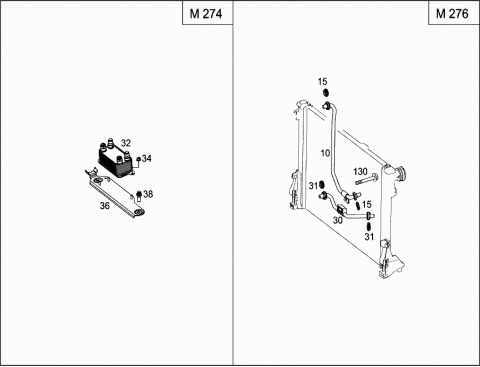 M 274

32
34
38
36

M 276

15
10
130
31
15
30
31