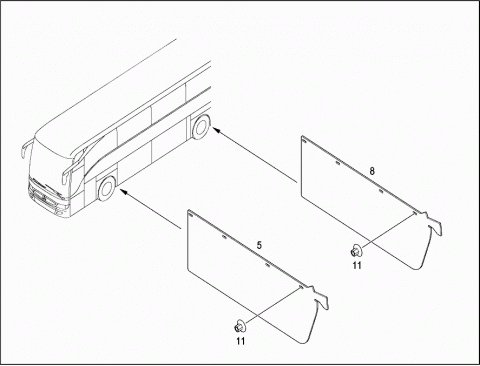 8
5
11
11