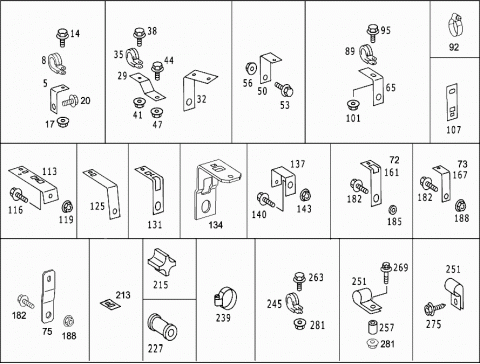 14
8
5
20
17

38
35
44
29
32
41
47

56
50
53

95
89
65
101

92

107

113
116
119

125

131

134

137
140
143

72
161
182
185

73
167
182
188

182
75
188

213

215

227

239

263
245
281

269
251
257
281

251
275