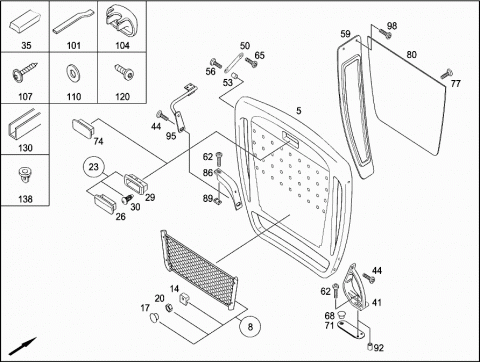 35
101
104
107
110
120
130
138
59
98
80
77
50
65
56
53
5
44
95
74
23
29
30
26
62
86
89
14
20
17
8
44
62
41
68
71
92