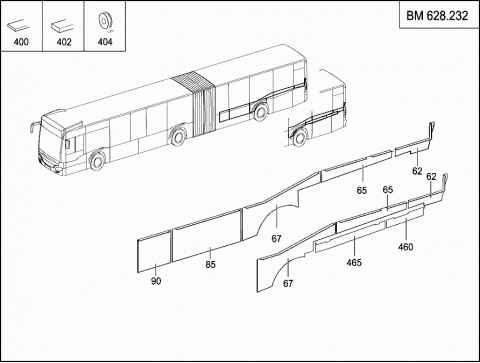 400
402
404

BM 628.232

62
62
65
65
67
85
90
460
465
67