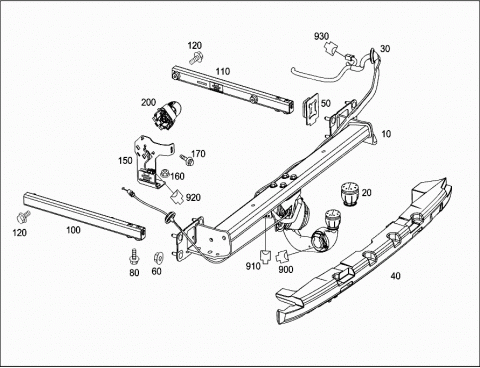 930
30
120
110
200
50
10
150
170
160
920
20
120
100
80
60
910
900
40