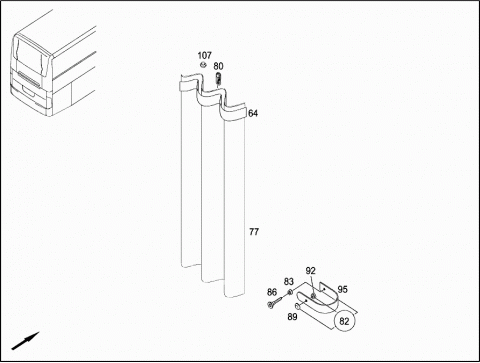 107
80
64
77
92
83
95
86
89
82