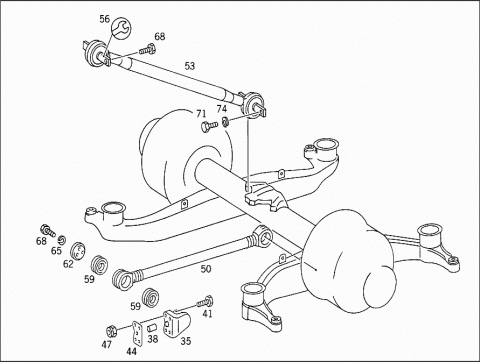 56
68
53
71
74
68
65
62
59
50
59
41
47
44
38
35