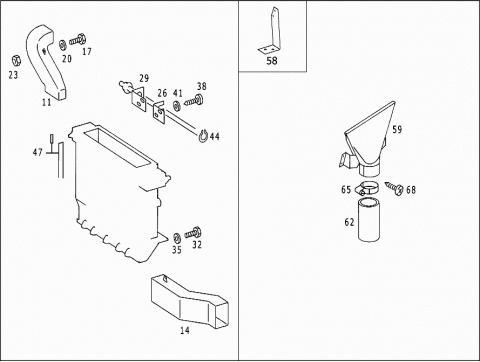 23
20
17
11
29
26
41
38
44
47
35
32
14
58
59
65
68
62