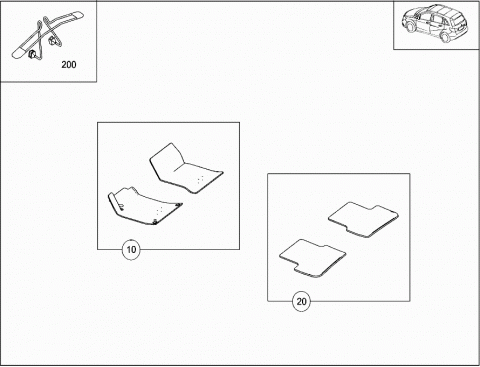 200

10

20