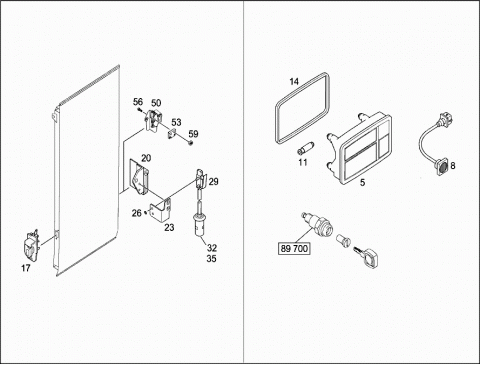 56
50
53
59
20
29
26
23
32
35
17
14
11
5
8
89 700