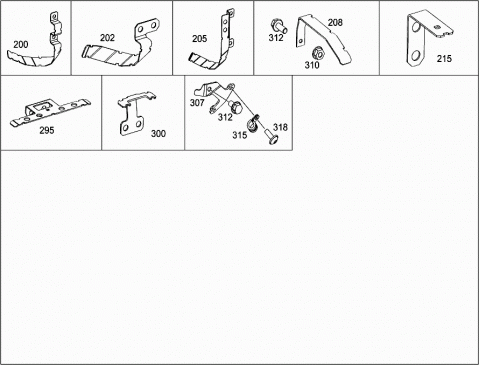 200

202

205

312
208
310

215

295

300

307
312
315
318