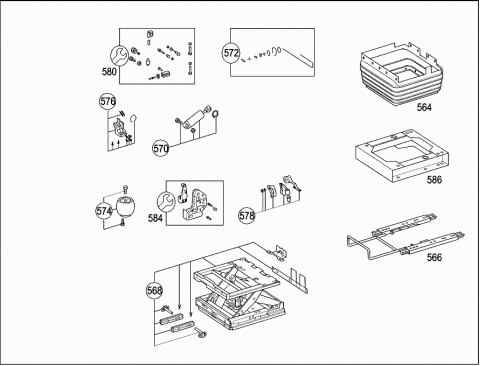 580
572
564
576
570
586
574
584
578
566
568