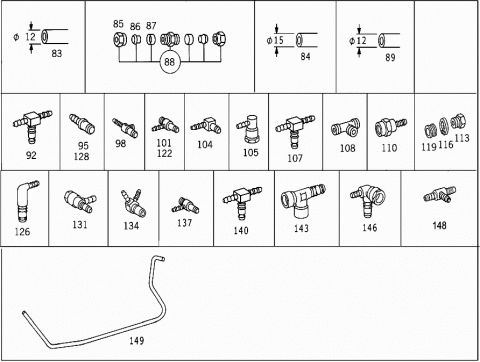 ϕ 12
83

85 86 87
88

ϕ 15
84

ϕ 12
89

92

95
128

98

101
122

104

105

107

108

110

119 116 113

126

131

134

137

140

143

146

148

149