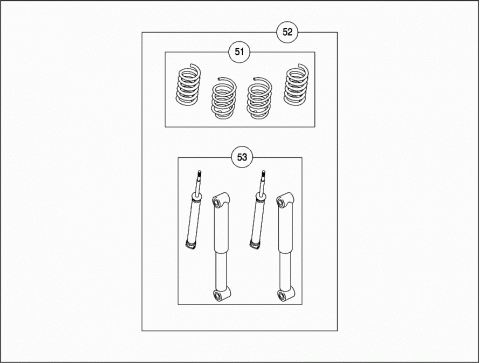 52
51
53