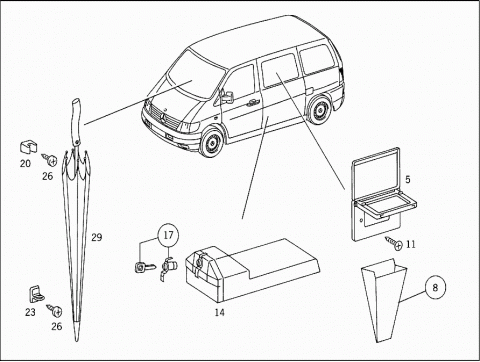 20
26
29
23
26
17
14
5
11
8