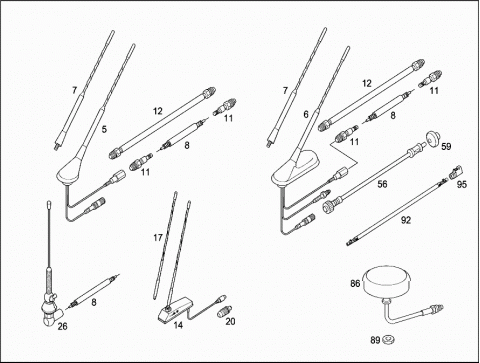 7
5
12
11
8
11
7
6
12
11
8
11
59
56
95
92
17
8
26
14
20
86
89