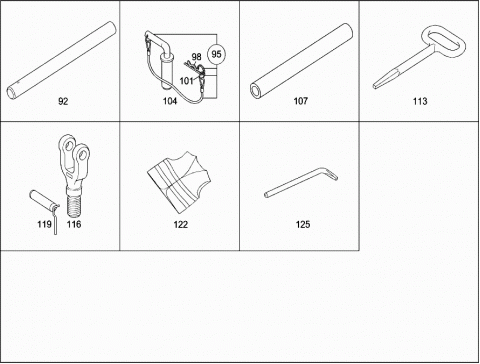 92

95
98
101
104

107

113

119 116

122

125