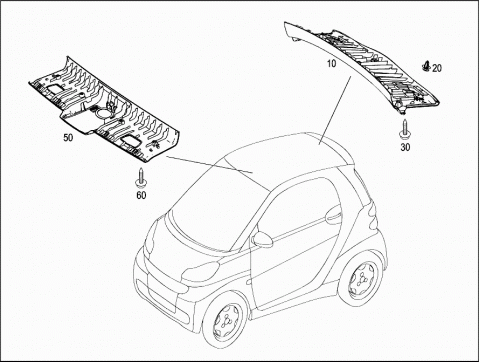 10
20
50
30
60