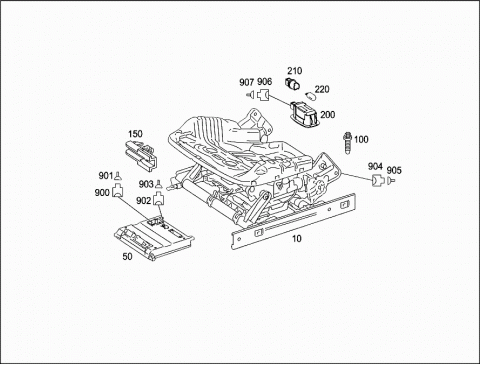 210
907 906
220
200
150
100
904
905
901
903
900
902
10
50