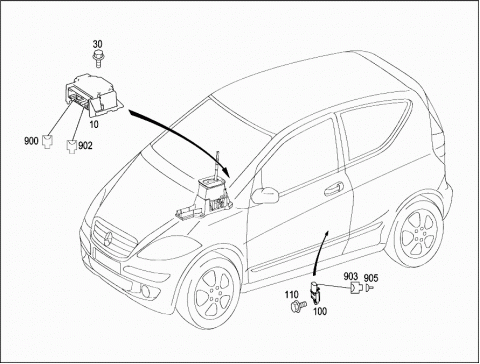 30

10

900

902

903

905

110

100