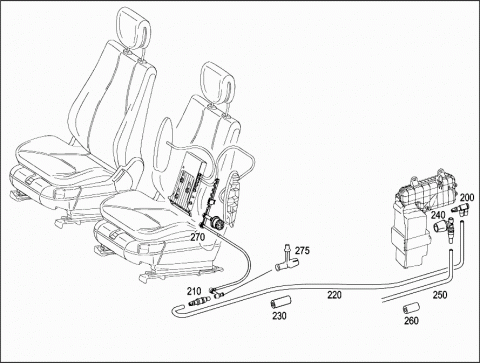 200
240
270
275
210
220
250
230
260