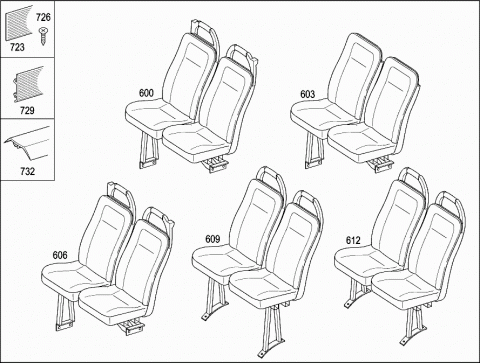 726
723
729
732
600
603
606
609
612