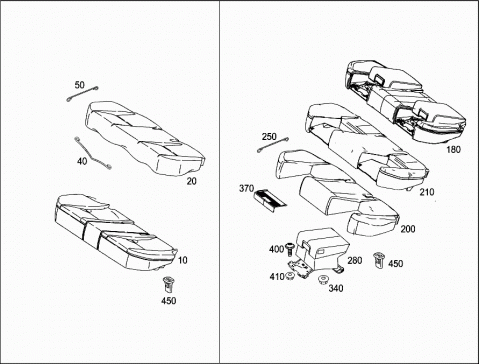 50

40

20

10

450

180

250

210

370

200

400

280

450

410

340