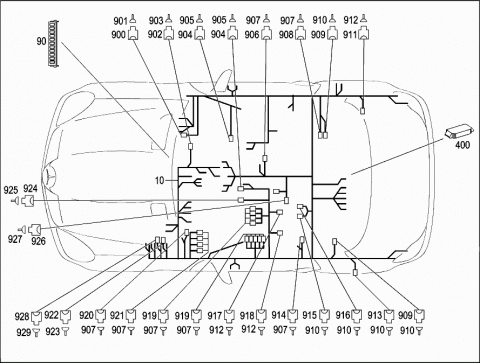 901 903 905 905 907 907 910 912
900 902 904 904 906 908 909 911

90

400

10

925 924

927 926

928 922 920 921 919 919 917 918 914 915 916 913 909
929 923 907 907 907 907 912 912 907 910 910 910 910