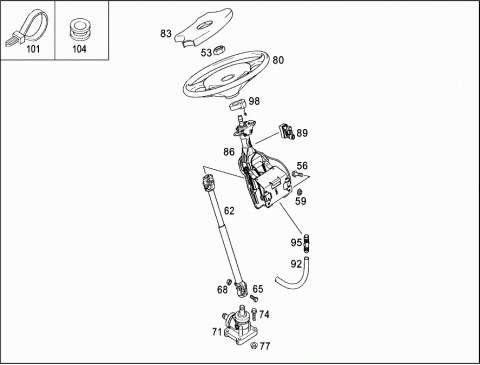 101
104
83
53
80
98
89
86
56
59
62
95
92
68
65
74
71
77