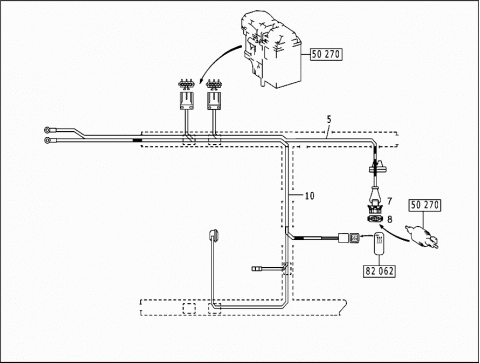 50 270

5

10

7

8

50 270

82 062