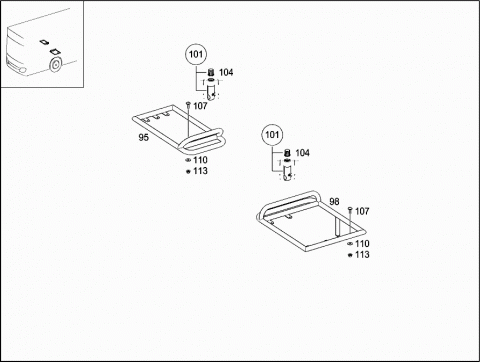 101
104
107
95
110
113
101
104
98
107
110
113