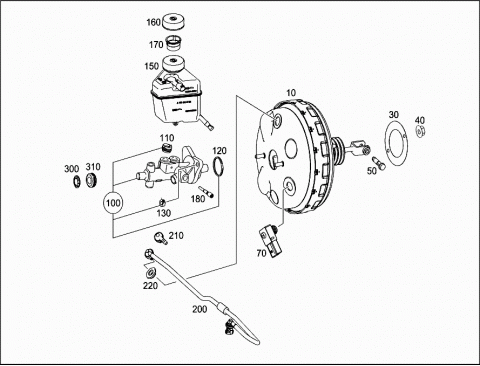 160
170
150
10
30
40
110
120
300
310
50
100
180
130
210
70
220
200