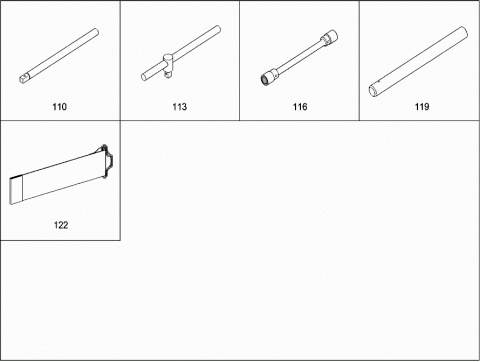 110

113

116

119

122