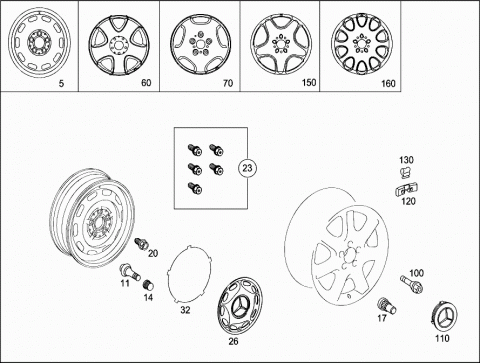 5
60
70
150
160
23
130
120
20
11
14
32
26
100
17
110