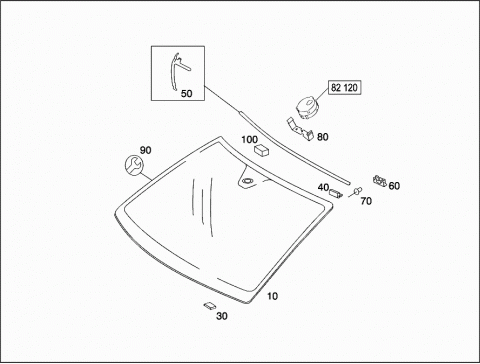 50
82 120
80
100
90
40
60
70
10
30