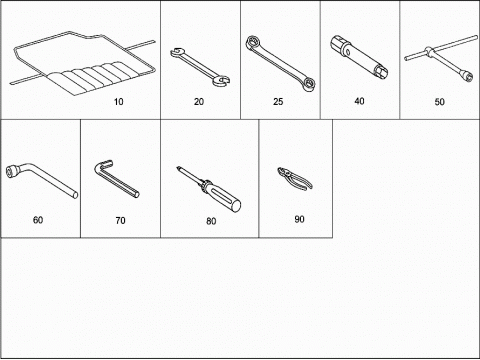 10
20
25
40
50
60
70
80
90