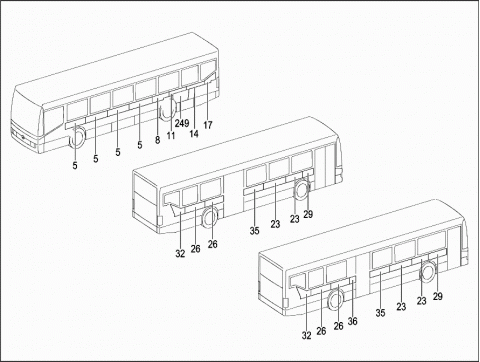 5
5
5
5
8
11
249
14
17

32
26
26
35
23
23
29

32
26
26
36
35
23
23
29