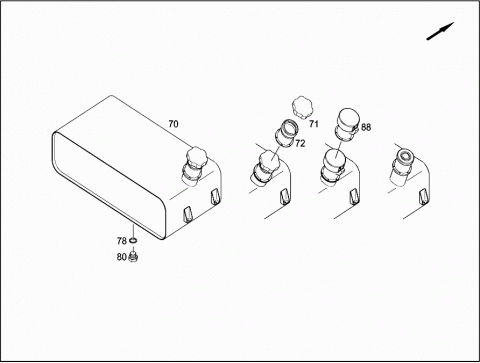 70
71
72
88
78
80