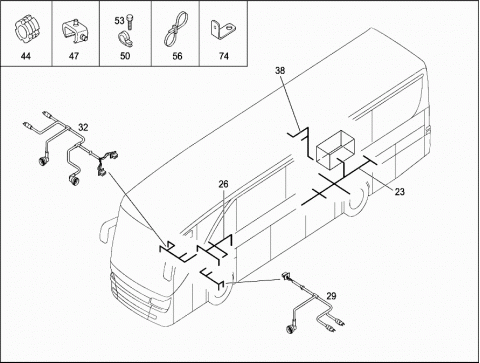 53
44
47
50
56
74
38
32
26
23
29