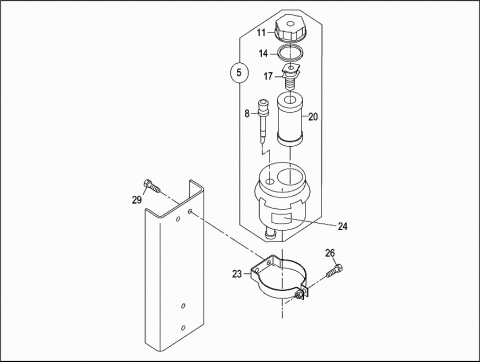 11
14
5
17
8
20
29
24
26
23