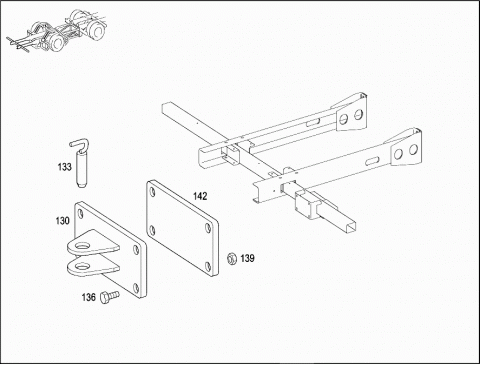 133
142
130
139
136