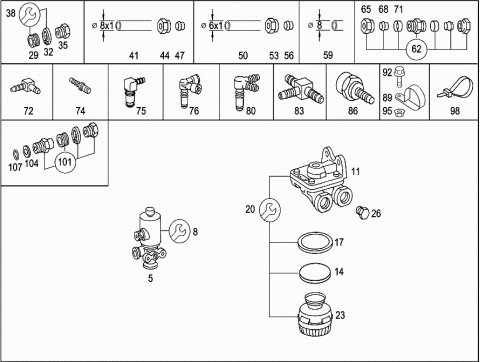 38
29 32 35

⌀ 8x1
41 44 47

⌀ 6x1
50 53 56

⌀ 8
59

65 68 71
62

72
74
75
76
80
83
86
92
89
95
98

107 104
101

11
20
26
17
14
23
8
5