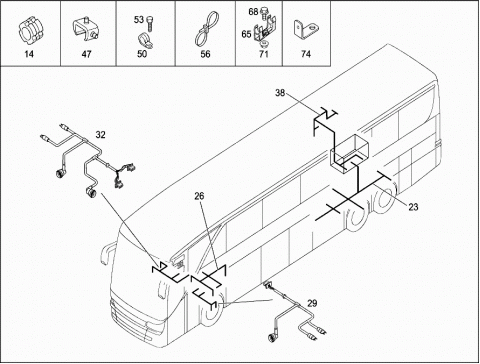 14
47
53
50
56
68
65
71
74
38
32
26
23
29