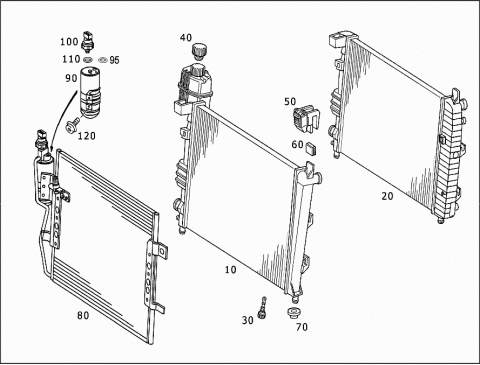 100
110
95
90
120
40
50
60
20
10
80
30
70