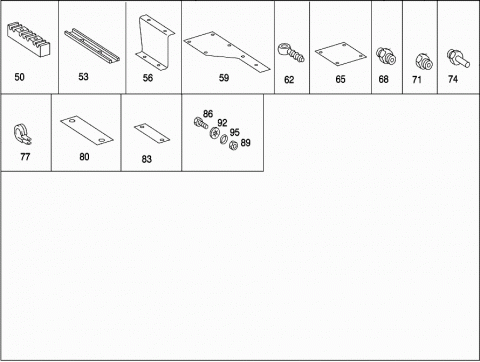 50
53
56
59
62
65
68
71
74
77
80
83
86
92
95
89