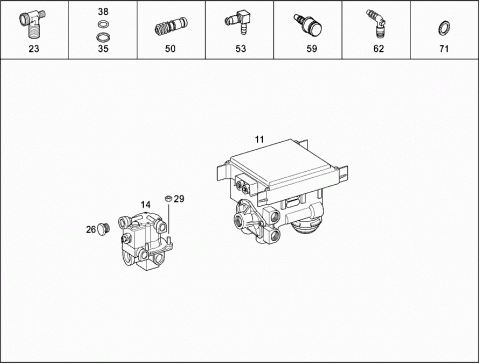 23
38
35
50
53
59
62
71

11
14
29
26