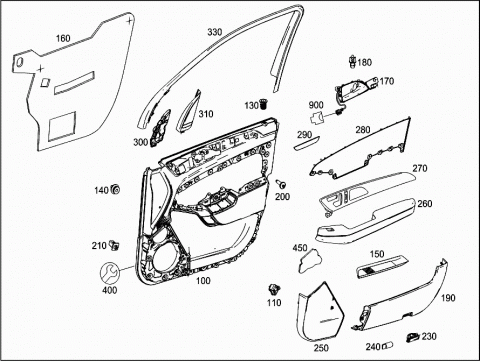 160
330
180
170
130
900
310
300
290
280
270
140
200
260
210
450
150
400
100
110
190
250
240
230