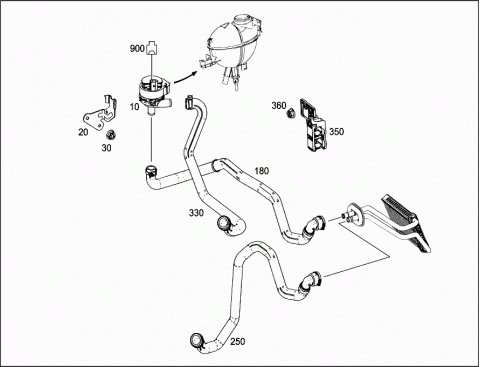 900
10
20
30
360
350
180
330
250